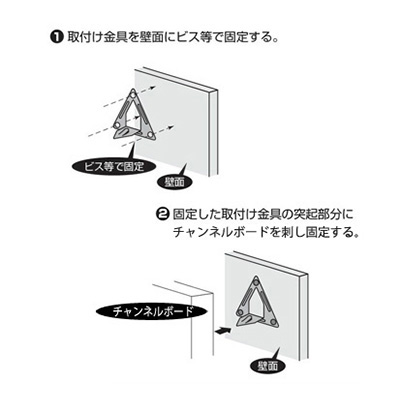 ❶ 取付け金具を壁面にビス等で固定する。

ビス等で固定

壁面

❷ 固定した取付け金具の突起部分にチャンネルボードを刺し固定する。

チャンネルボード

壁面