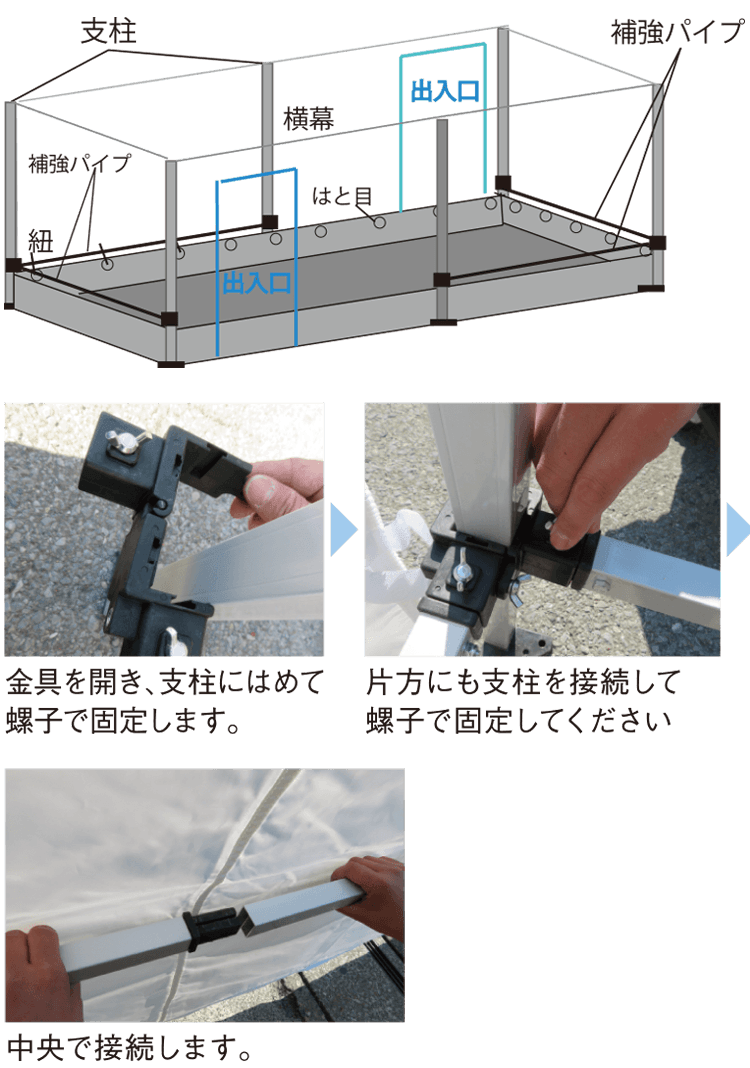 支柱

補強パイプ

出入口

横幕

補強パイプ

はと目

紐

出入口

金具を開き、支柱にはめて螺子で固定します。

片方にも支柱を接続して螺子で固定してください

中央で接続します。